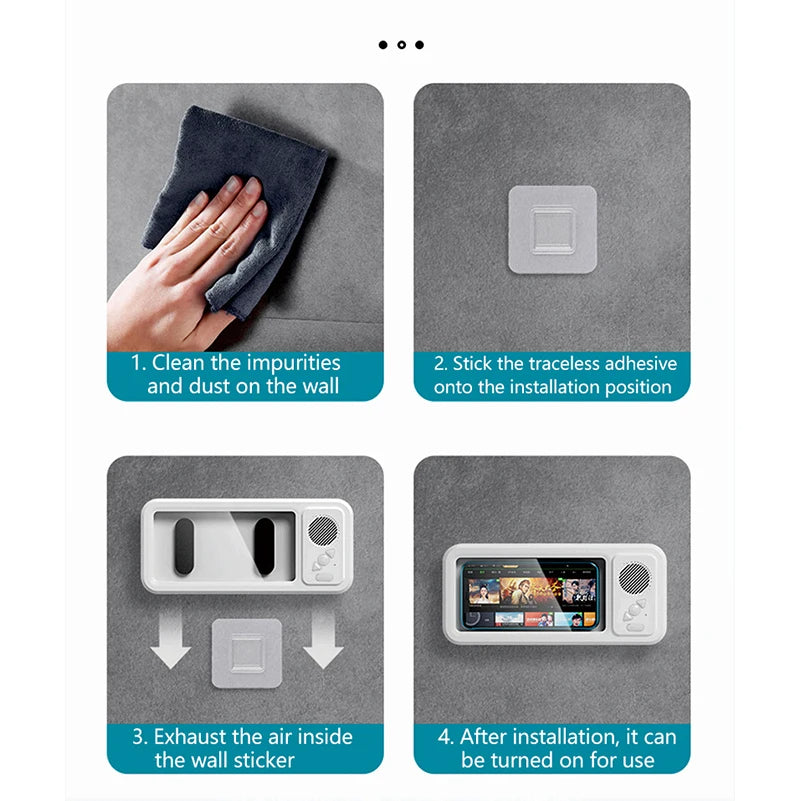 1. Clean the impurities and dust on the wall

2. Stick the traceless adhesive onto the installation position

3. Exhaust the air inside the wall sticker

4. After installation, it can be turned on for use