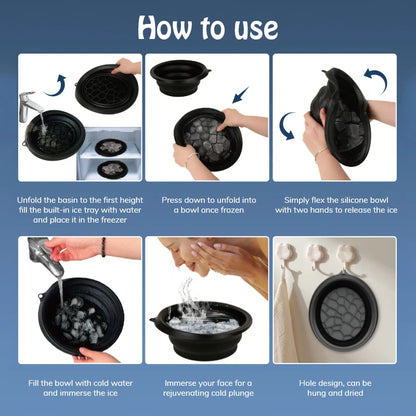 How to use

Unfold the basin to the first height fill the built-in ice tray with water and place it in the freezer

Press down to unfold into a bowl once frozen

Simply flex the silicone bowl with two hands to release the ice

Fill the bowl with cold water and immerse the ice

Immerse your face for a rejuvenating cold plunge

Hole design, can be hung and dried