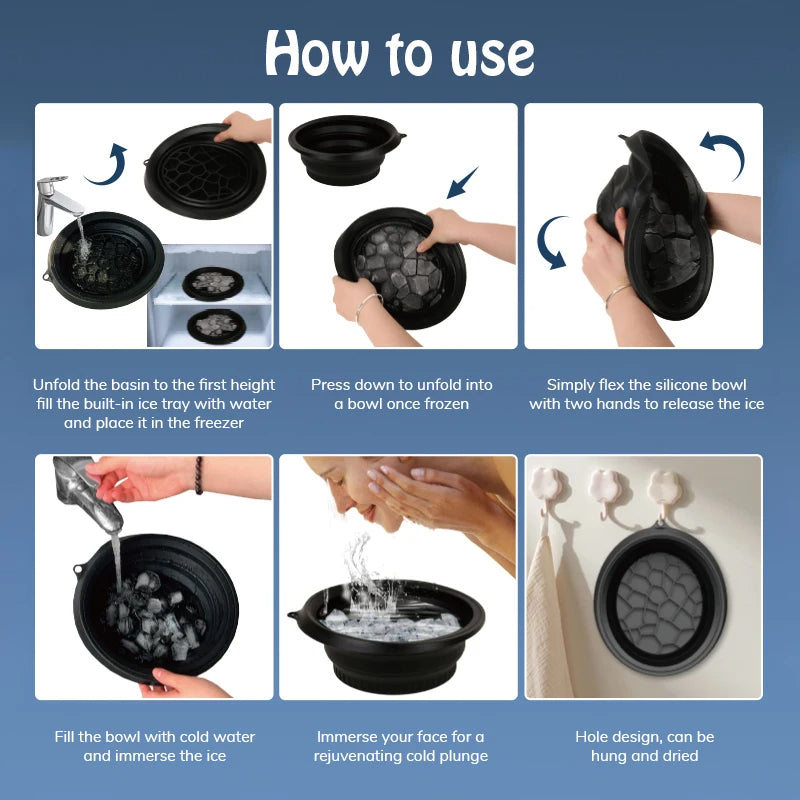 How to use

Unfold the basin to the first height fill the built-in ice tray with water and place it in the freezer

Press down to unfold into a bowl once frozen

Simply flex the silicone bowl with two hands to release the ice

Fill the bowl with cold water and immerse the ice

Immerse your face for a rejuvenating cold plunge

Hole design, can be hung and dried