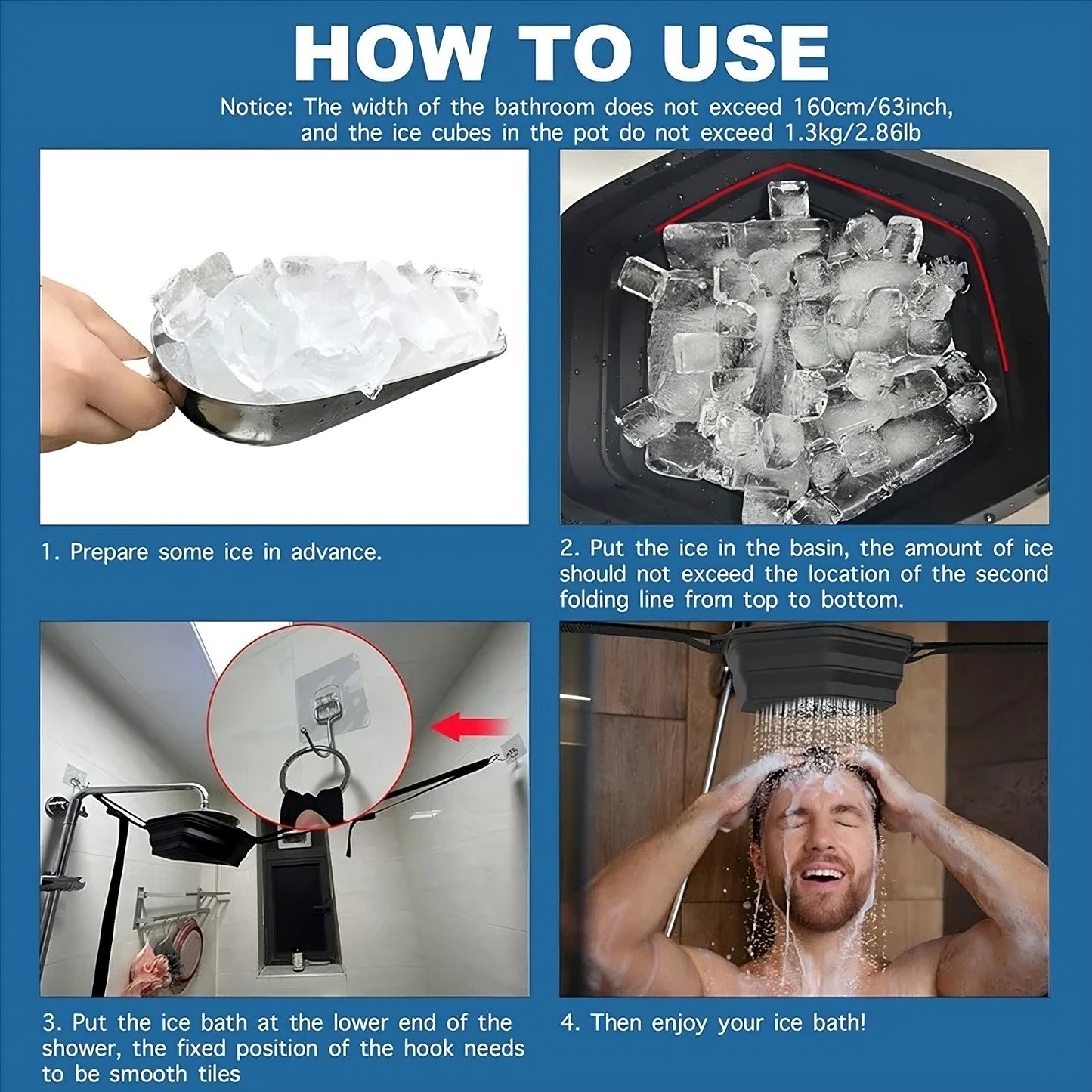 HOW TO USE

Notice: The width of the bathroom does not exceed 160cm/63inch, and the ice cubes in the pot do not exceed 1.3kg/2.86lb

1. Prepare some ice in advance.

2. Put the ice in the basin, the amount of ice should not exceed the location of the second folding line from top to bottom.

3. Put the ice bath at the lower end of the shower, the fixed position of the hook needs to be smooth tiles

4. Then enjoy your ice bath!